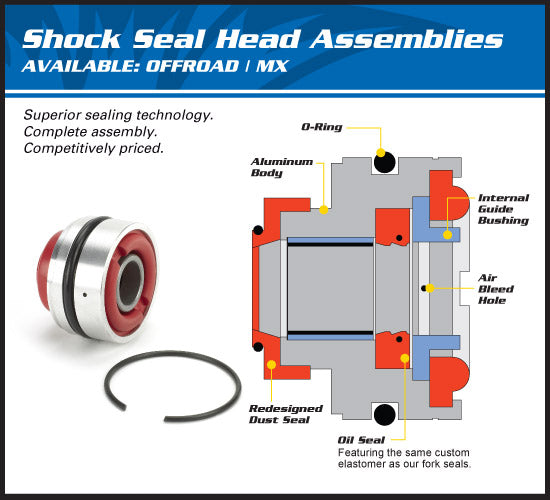 Shock Seal Head Assemblies
AVAILABLE: OFFROAD | MX

Superior sealing technology.
Complete assembly.
Competitively priced.

O-Ring

Aluminum Body

Internal Guide Bushing

Air Bleed Hole

Redesigned Dust Seal

Oil Seal
Featuring the same custom elastomer as our fork seals.